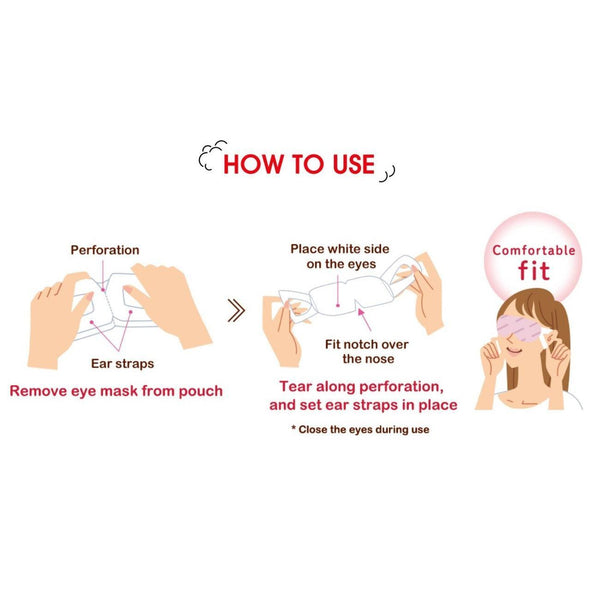 HOW TO USE

Perforation

Ear straps

Remove eye mask from pouch

Place white side on the eyes

Fit notch over the nose

Tear along perforation, and set ear straps in place

* Close the eyes during use

Comfortable fit