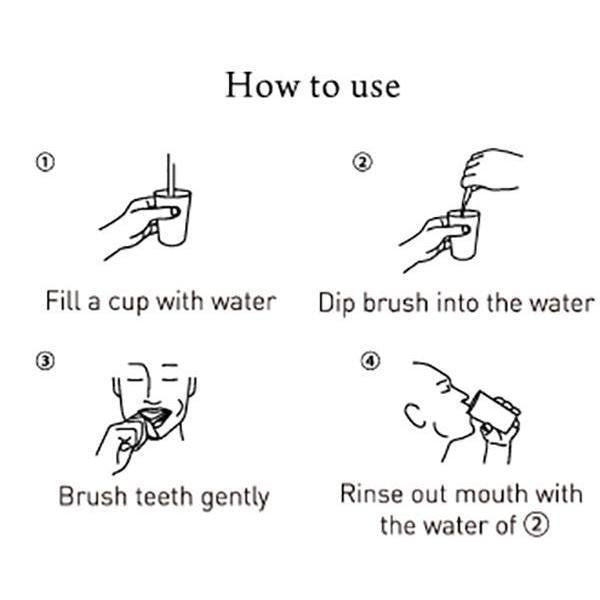 How to use

①

Fill a cup with water

②

Dip brush into the water

③

Brush teeth gently

④

Rinse out mouth with the water of ②